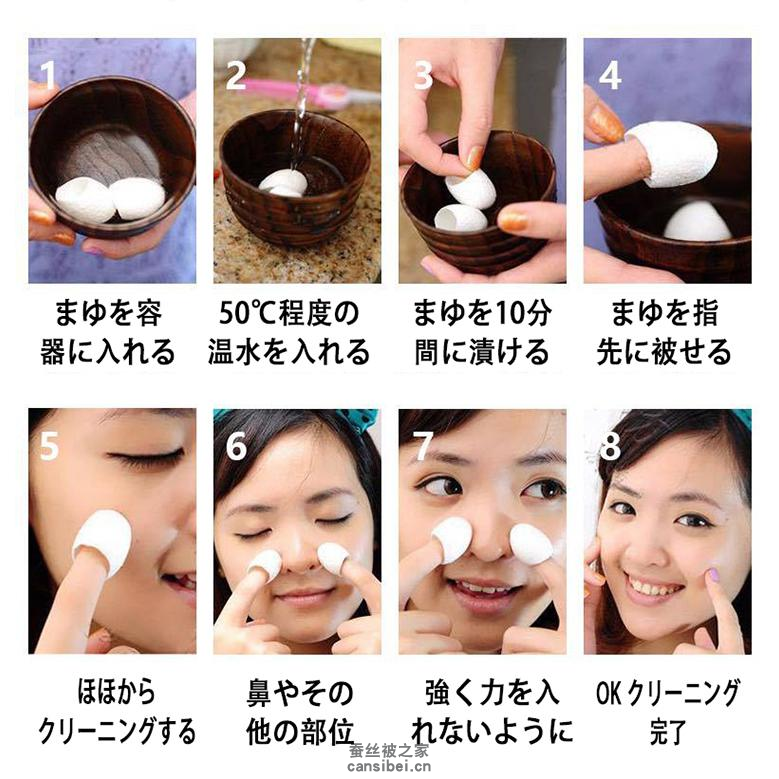 1

まゆを容器に入れる

2

50℃程度の温水を入れる

3

まゆを10分間に漬ける

4

まゆを指先に被せる

5

ほほからクリーニングする

6

鼻やその他の部位

7

強く力を入れないように

8

OK クリーニング完了

蚕丝被之家
cansibei.cn